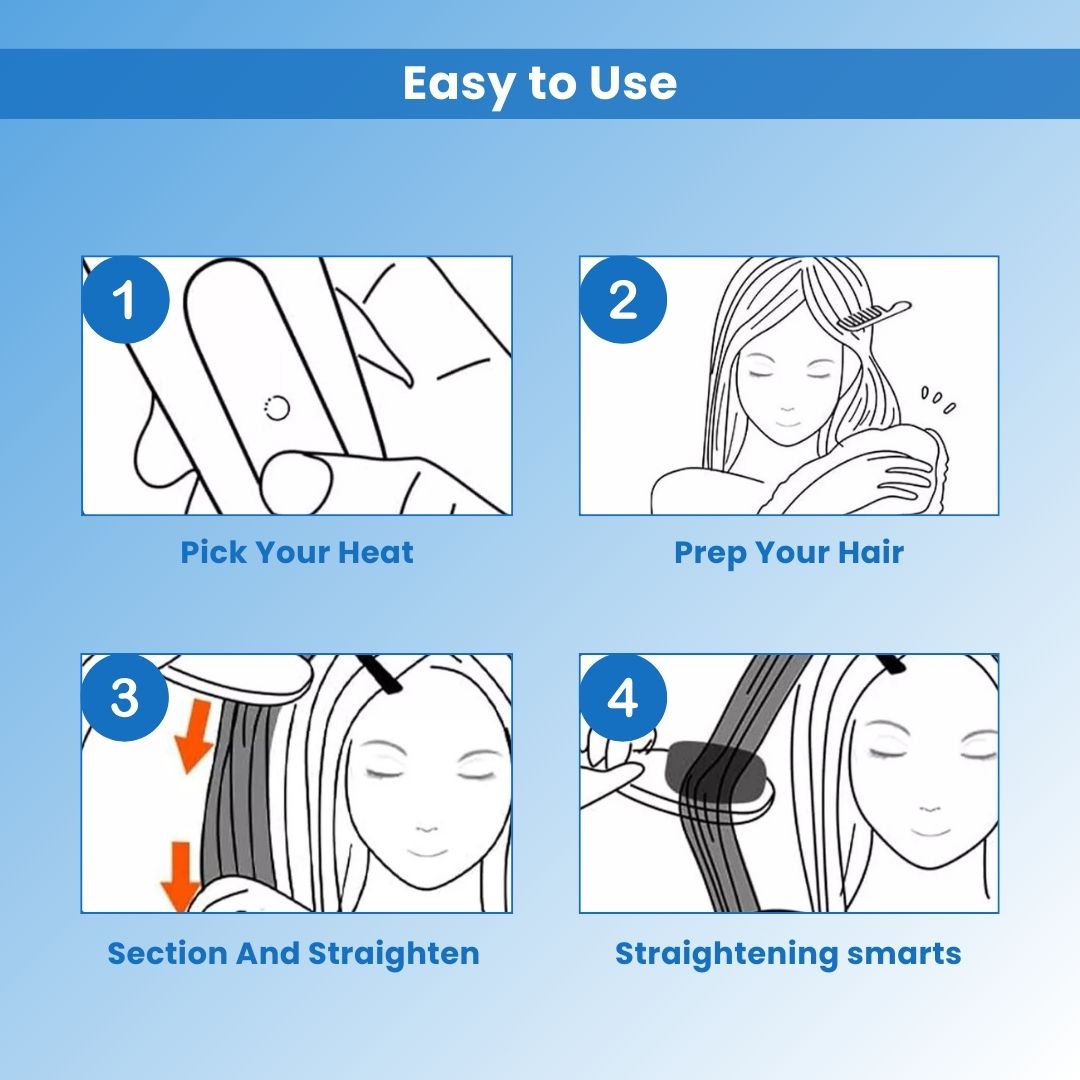 Easy to Use

1

Pick Your Heat

2

Prep Your Hair

3

Section And Straighten

4

Straightening smarts