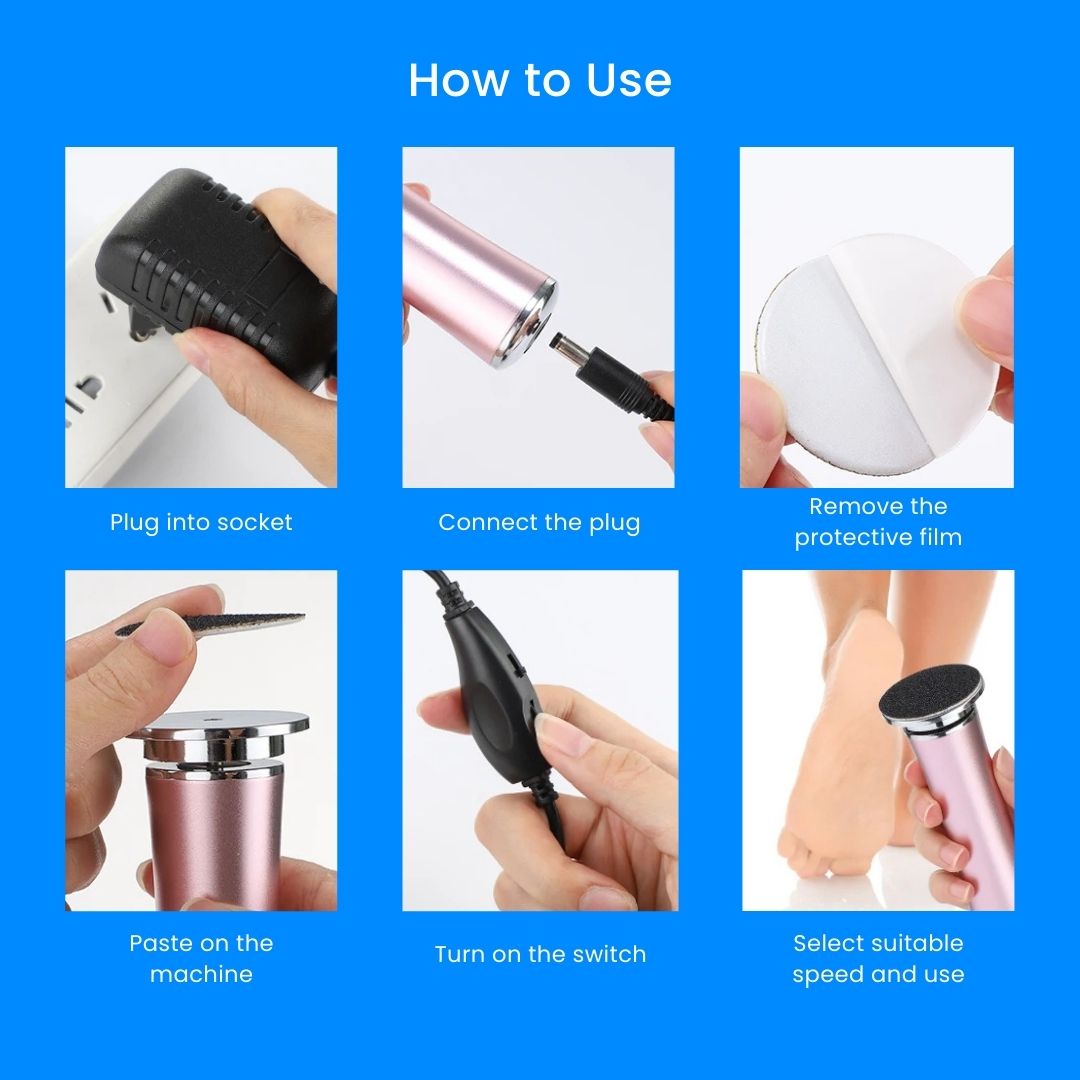 How to Use

Plug into socket

Connect the plug

Remove the protective film

Paste on the machine

Turn on the switch

Select suitable speed and use