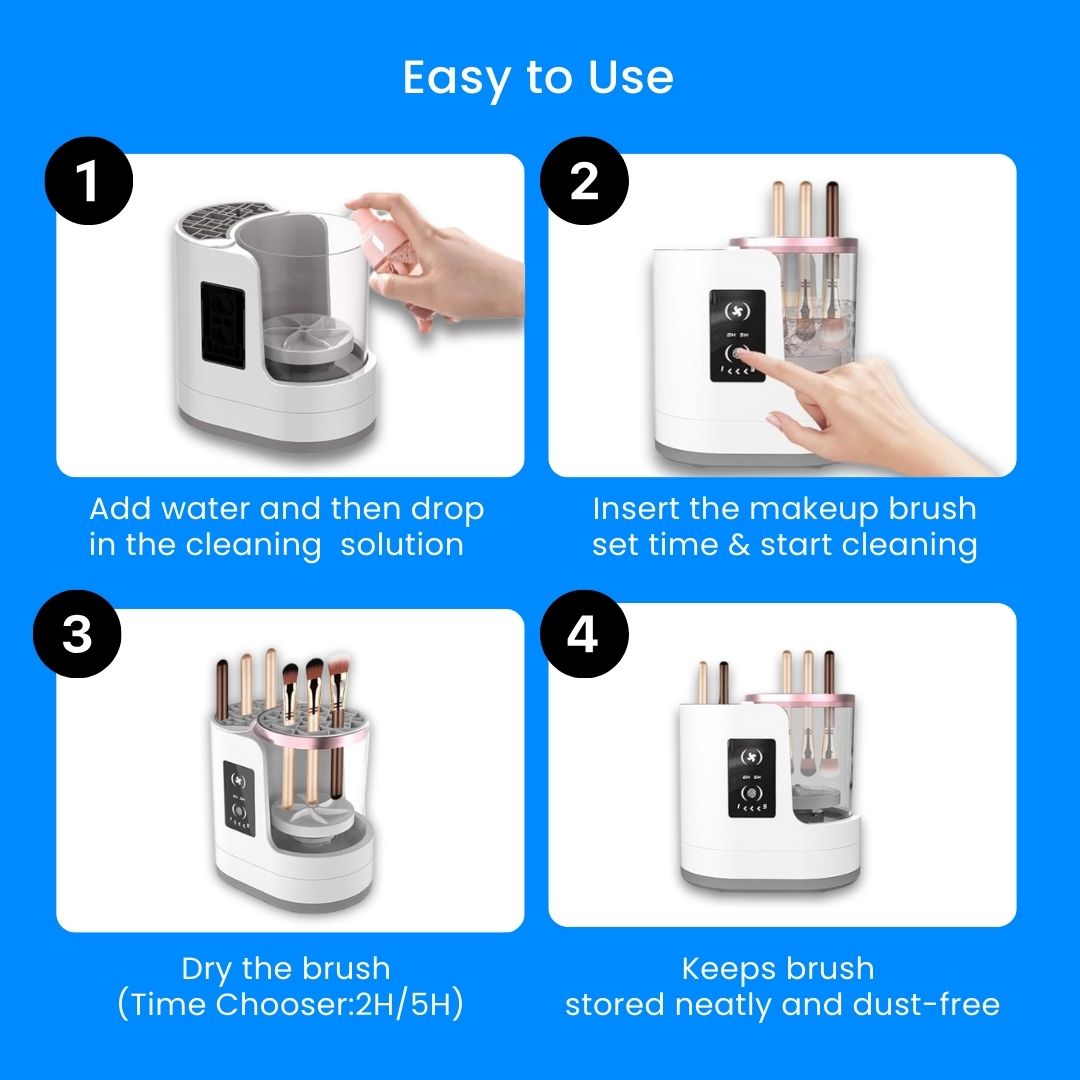 Easy to Use

1

Add water and then drop in the cleaning  solution

2

2H 5H

Insert the makeup brush set time & start cleaning

3

Dry the brush (Time Chooser:2H/5H)

4

2H 5H

Keeps brush stored neatly and dust-free