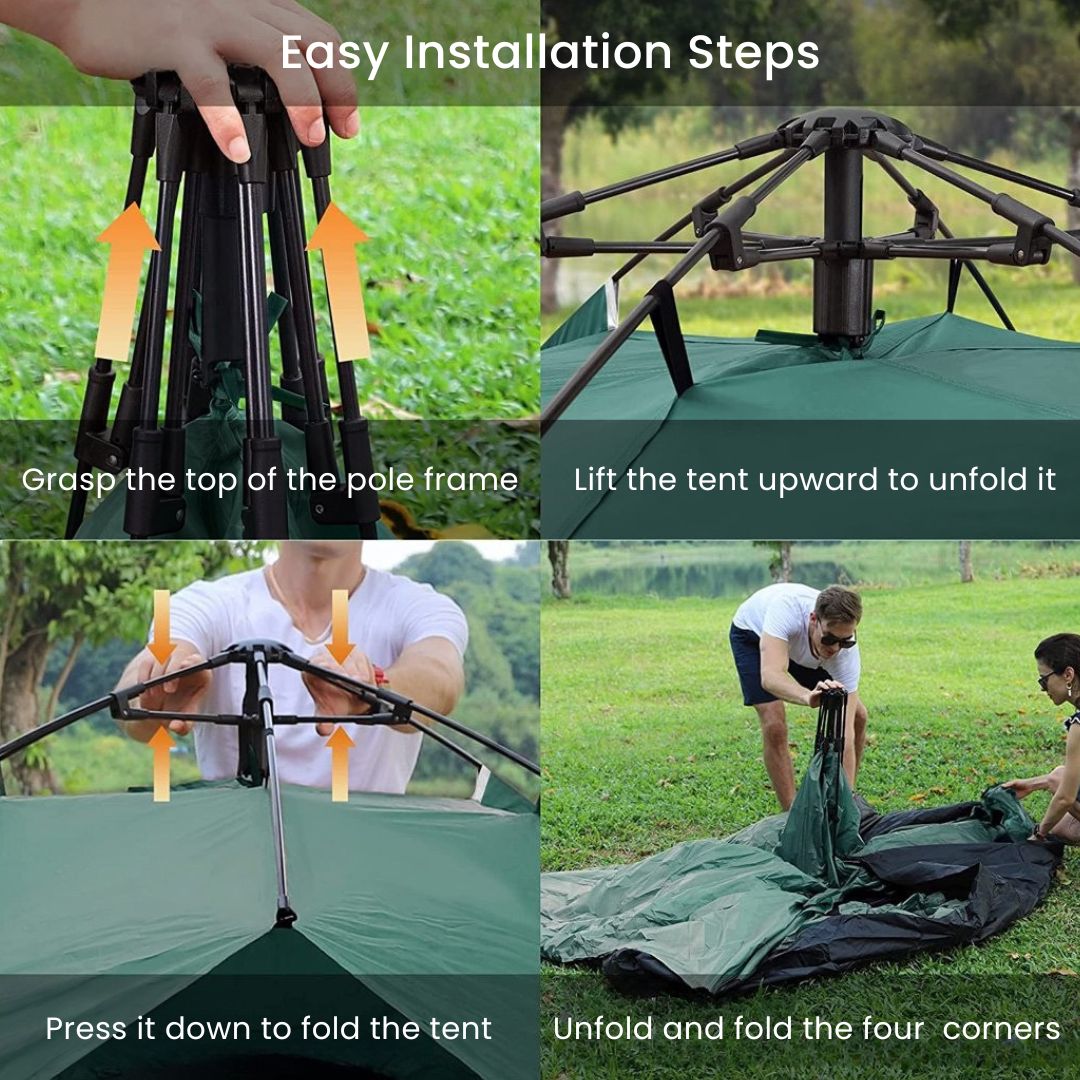 Easy Installation Steps

Grasp the top of the pole frame

Lift the tent upward to unfold it

Press it down to fold the tent

Unfold and fold the four corners