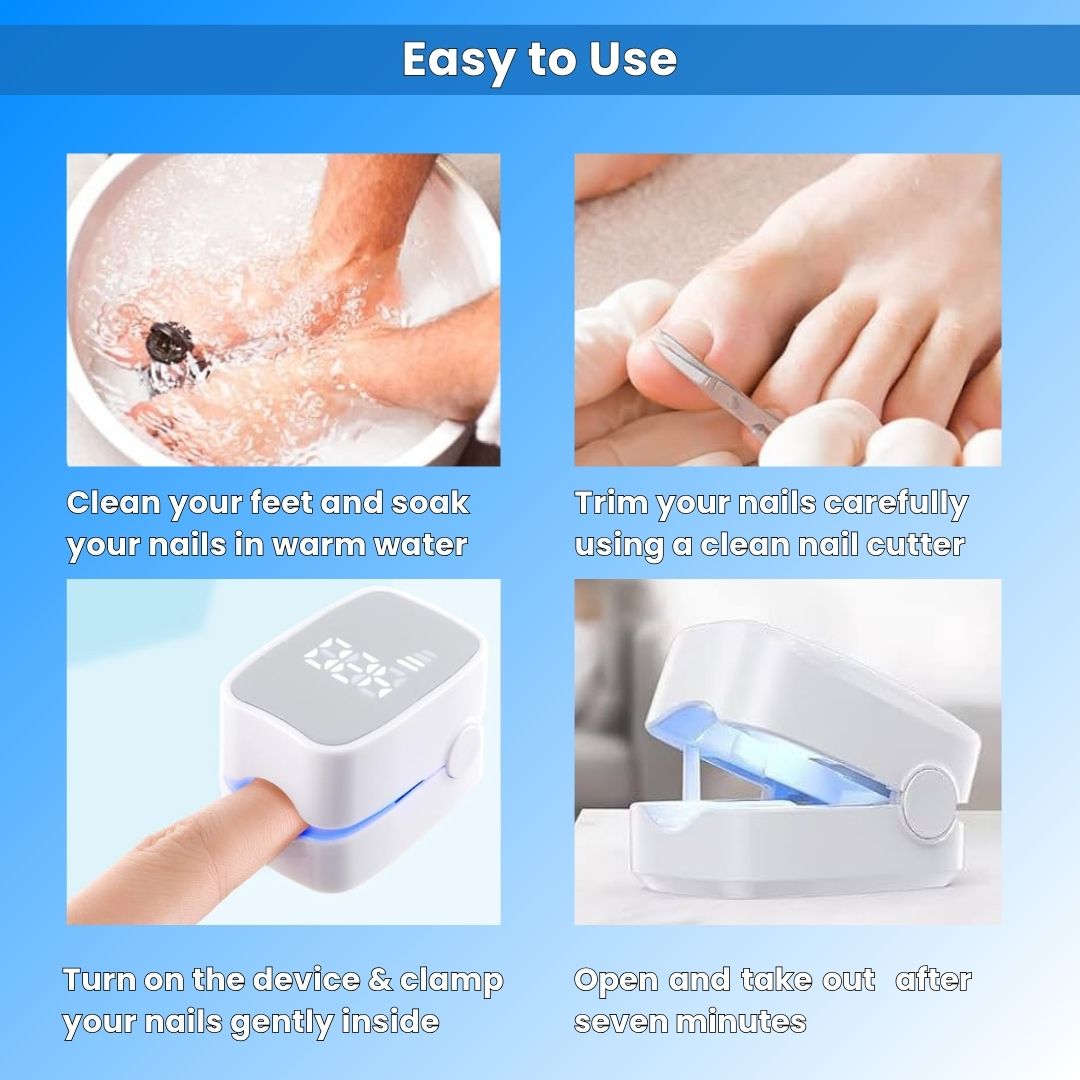 Easy to Use

Clean your feet and soak your nails in warm water

Trim your nails carefully using a clean nail cutter

Turn on the device & clamp your nails gently inside

Open and take out after seven minutes