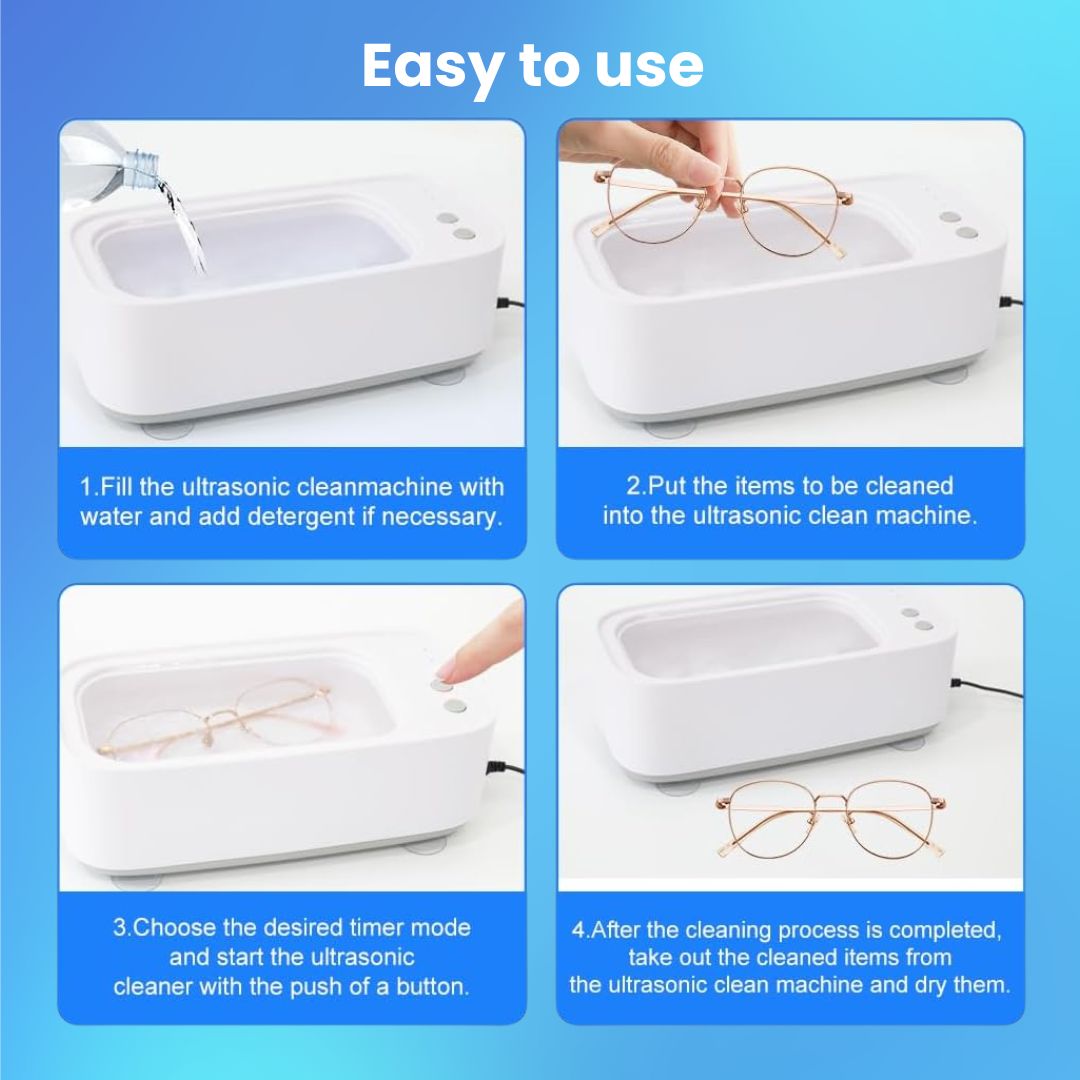 Easy to use

1.Fill the ultrasonic cleanmachine with water and add detergent if necessary.

2.Put the items to be cleaned into the ultrasonic clean machine.

3.Choose the desired timer mode and start the ultrasonic cleaner with the push of a button.

4.After the cleaning process is completed, take out the cleaned items from the ultrasonic clean machine and dry them.