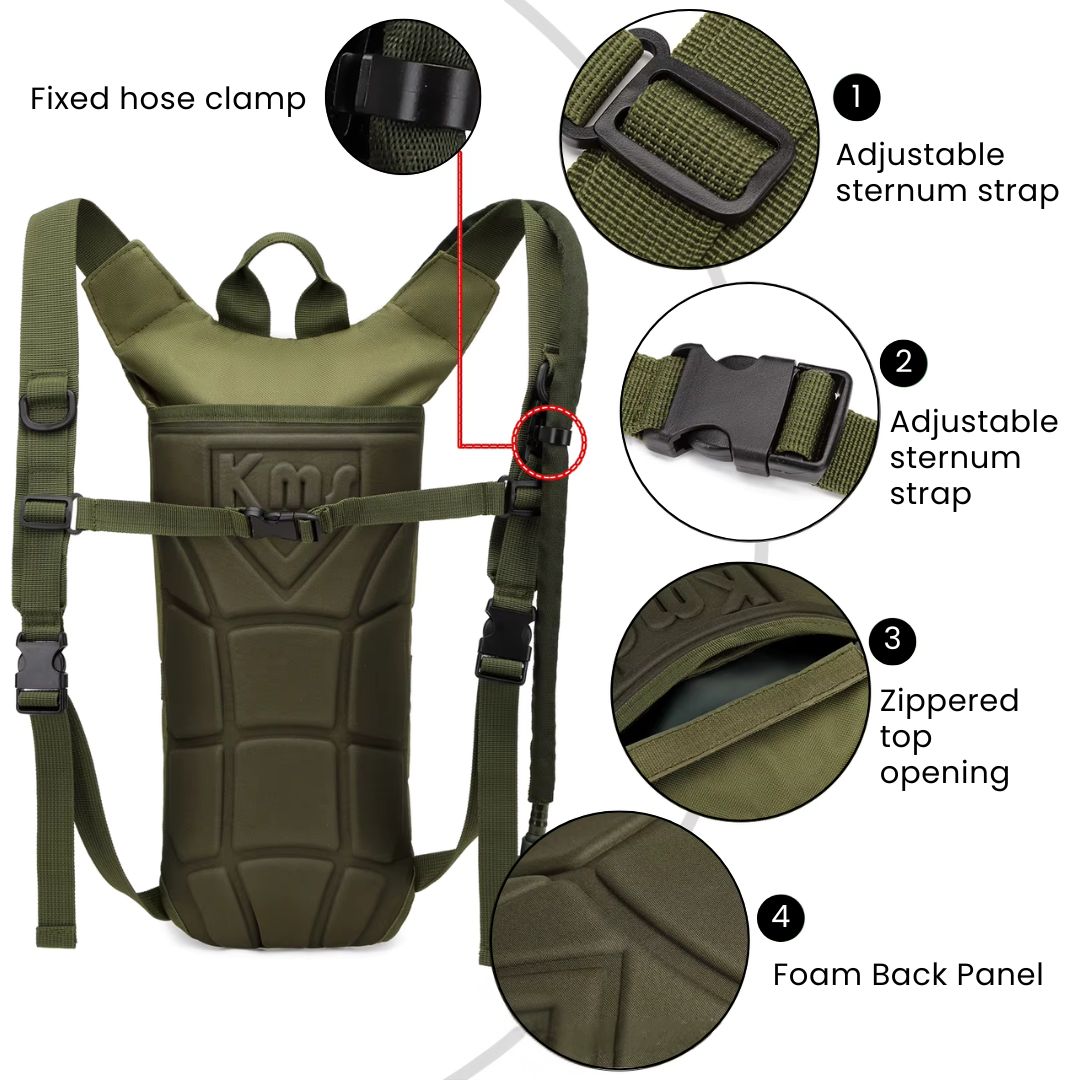 Fixed hose clamp

Kms

1
Adjustable sternum strap

2
Adjustable sternum strap

3
Zippered top opening

4
Foam Back Panel