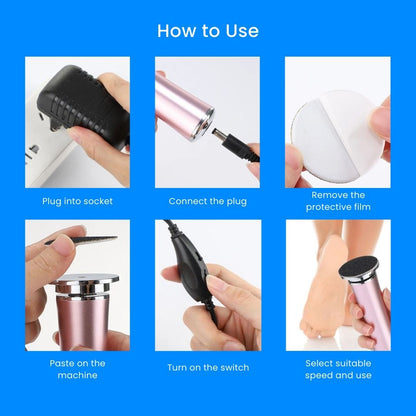 How to Use

Plug into socket

Connect the plug

Remove the protective film

Paste on the machine

Turn on the switch

Select suitable speed and use